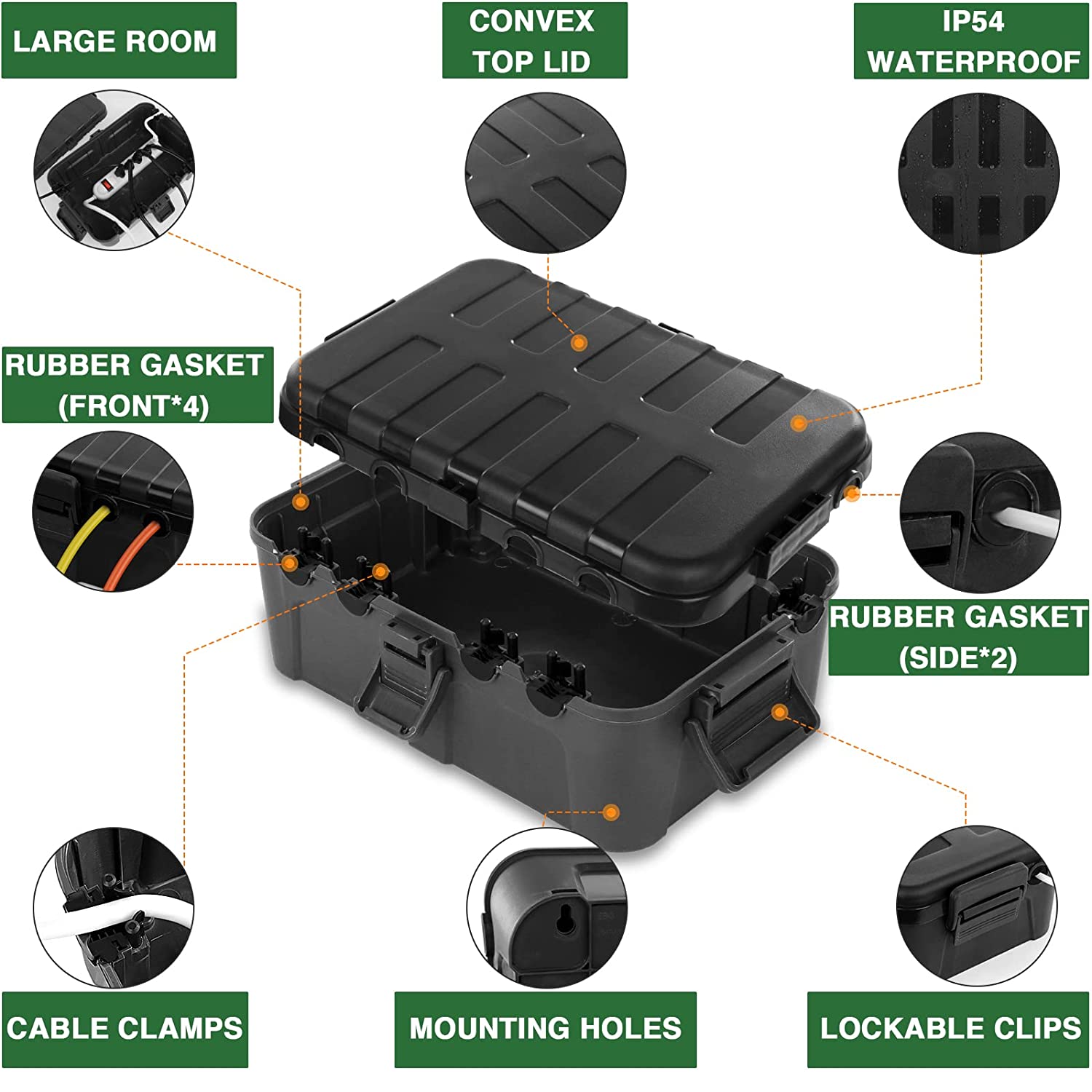 LARGE ROOM

CONVEX TOP LID

IP54 WATERPROOF

RUBBER GASKET (FRONT*4)

RUBBER GASKET (SIDE*2)

CABLE CLAMPS

MOUNTING HOLES

LOCKABLE CLIPS